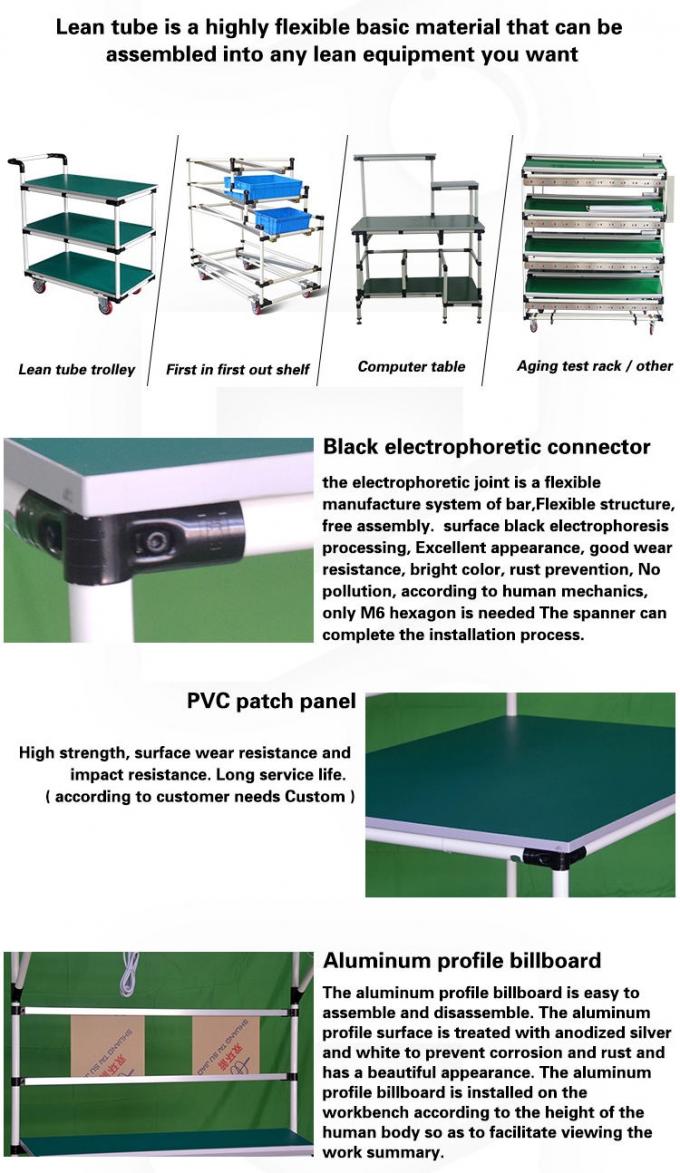 Lean tube is a highly flexible basic material that can be assembled into any lean equipment you want

Lean tube trolley

First in first out shelf

Computer table

Aging test rack / other

Black electrophoretic connector

the electrophoretic joint is a flexible manufacture system of bar,Flexible structure, free assembly. surface black electrophoresis processing, Excellent appearance, good wear resistance, bright color, rust prevention, No pollution, according to human mechanics, only M6 hexagon is needed The spanner can complete the installation process.

PVC patch panel

High strength, surface wear resistance and impact resistance. Long service life. ( according to customer needs Custom )

Aluminum profile billboard

The aluminum profile billboard is easy to assemble and disassemble. The aluminum profile surface is treated with anodized silver and white to prevent corrosion and rust and has a beautiful appearance. The aluminum profile billboard is installed on the workbench according to the height of the human body so as to facilitate viewing the work summary.