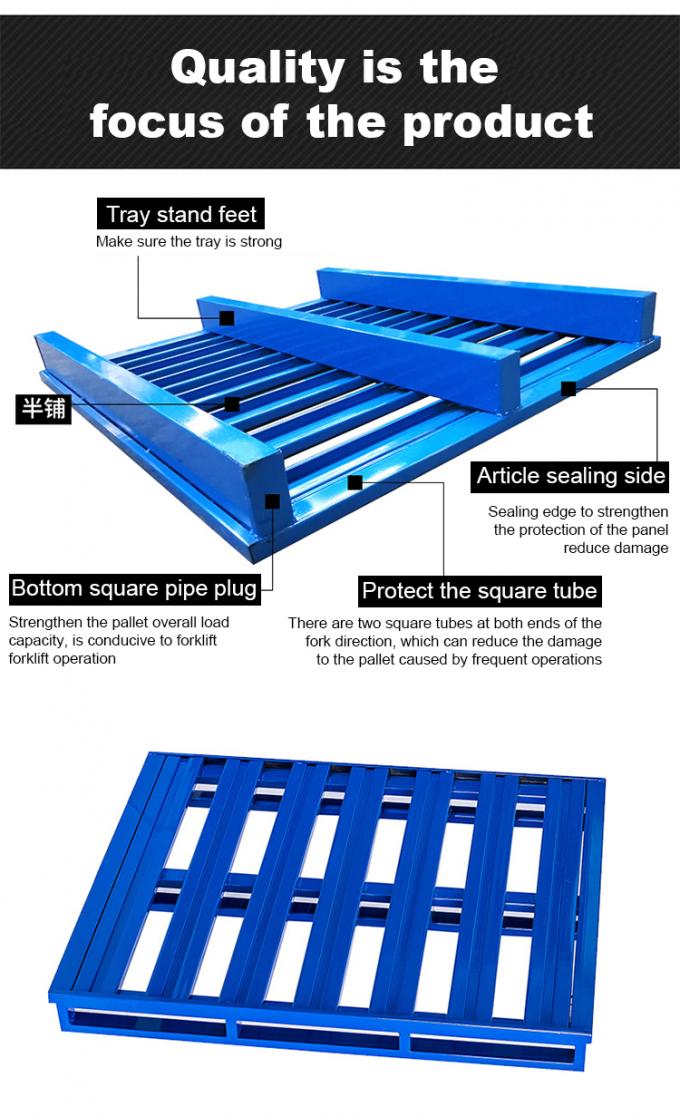 Quality is the focus of the product

Tray stand feet
Make sure the tray is strong

半铺

Article sealing side
Sealing edge to strengthen the protection of the panel reduce damage

Bottom square pipe plug
Strengthen the pallet overall load capacity, is conducive to forklift forklift operation

Protect the square tube
There are two square tubes at both ends of the fork direction, which can reduce the damage to the pallet caused by frequent operations